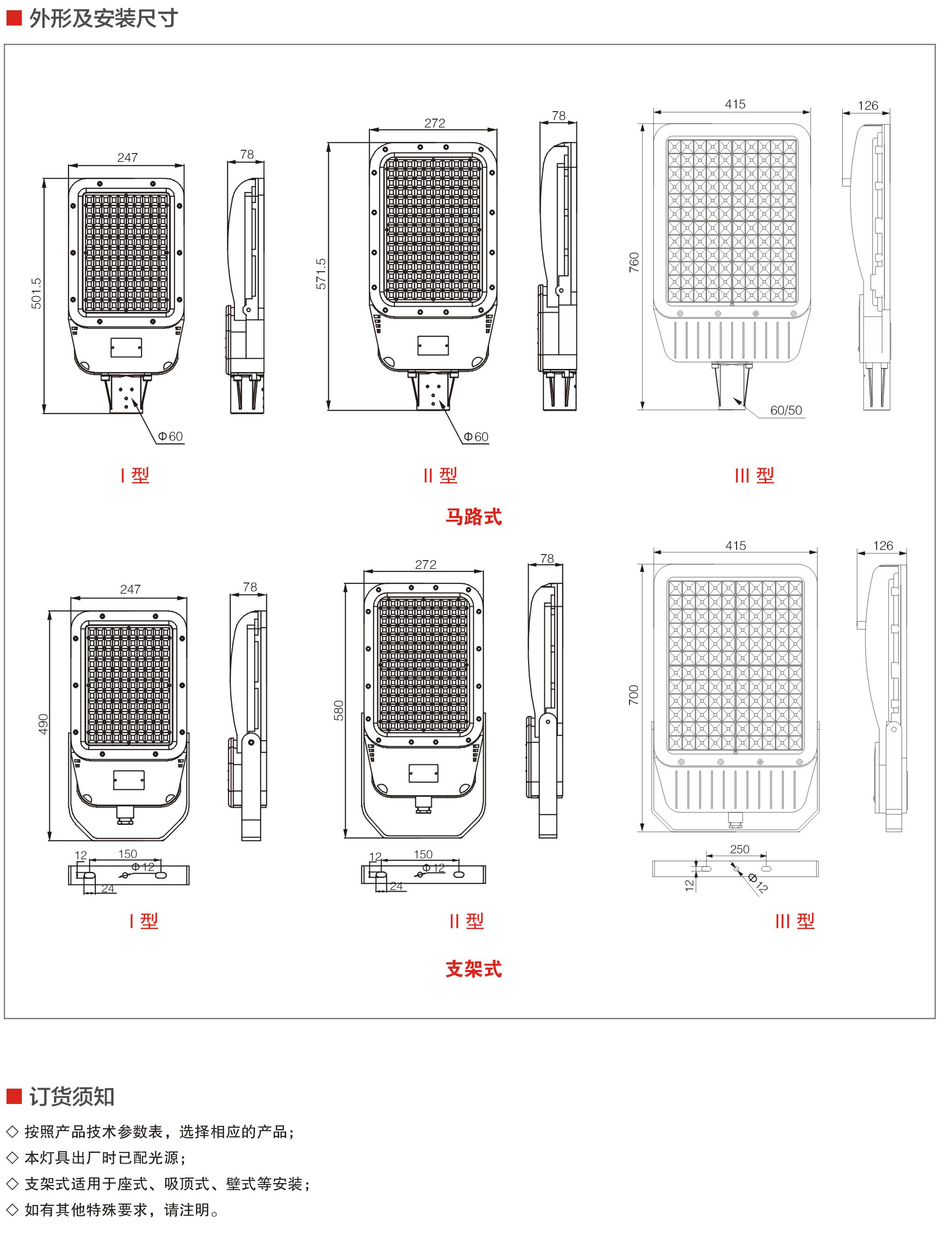 ■ 外形及安装尺寸

247

78

501.5

Φ60

I 型

272

78

571.5

Φ60

II 型

415

126

760

60/50

III 型

马路式

247

78

490

12

150

Φ12

24

I 型

272

78

580

12

150

Φ12

24

II 型

415

126

700

250

12

Φ12

III 型

支架式

■ 订货须知

◇ 按照产品技术参数表，选择相应的产品；

◇ 本灯具出厂时已配光源；

◇ 支架式适用于座式、吸顶式、壁式等安装；

◇ 如有其他特殊要求，请注明。